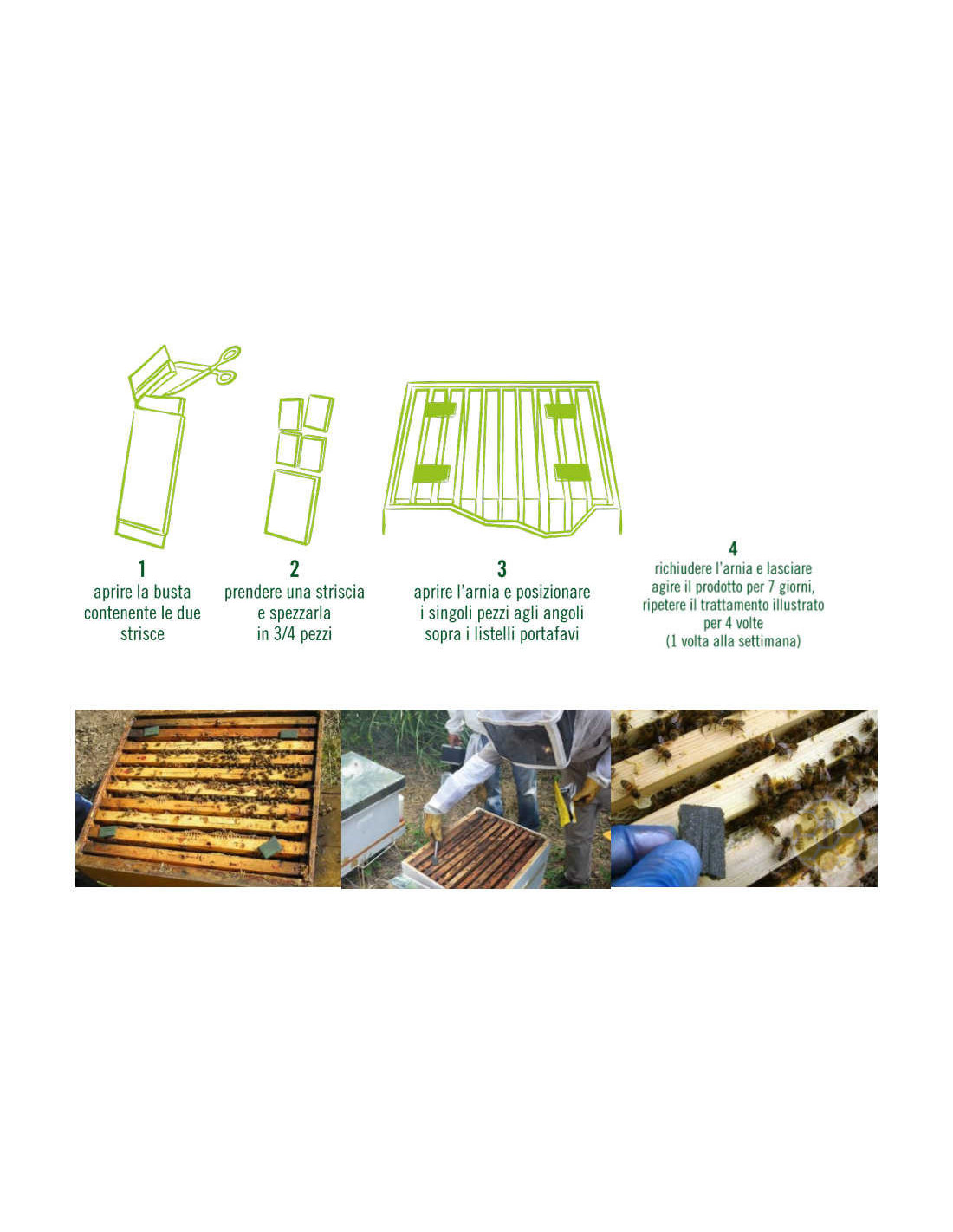 1
aprire la busta contenente le due strisce

2
prendere una striscia e spezzarla in 3/4 pezzi

3
aprire l'arnia e posizionare i singoli pezzi agli angoli sopra i listelli portafavi

4
richiudere l'arnia e lasciare agire il prodotto per 7 giorni, ripetere il trattamento illustrato per 4 volte (1 volta alla settimana)