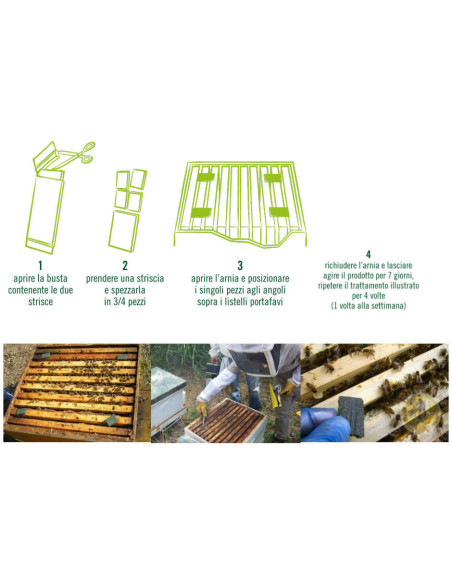 1
aprire la busta contenente le due strisce

2
prendere una striscia e spezzarla in 3/4 pezzi

3
aprire l'arnia e posizionare i singoli pezzi agli angoli sopra i listelli portafavi

4
richiudere l'arnia e lasciare agire il prodotto per 7 giorni, ripetere il trattamento illustrato per 4 volte (1 volta alla settimana)